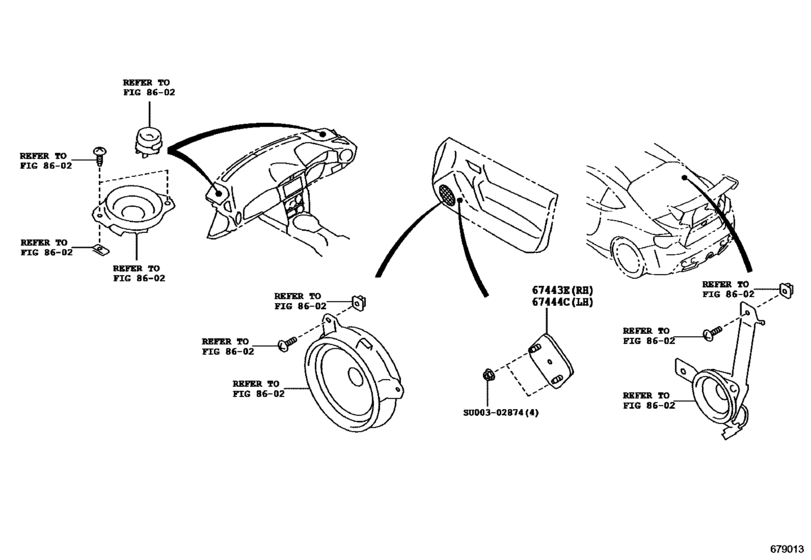 REFER TO
FIG 86-02

REFER TO
FIG 86-02

REFER TO
FIG 86-02

REFER TO
FIG 86-02

REFER TO
FIG 86-02

REFER TO
FIG 86-02

REFER TO
FIG 86-02

67443E(RH)
67444C(LH)

SU003-02874(4)

REFER TO
FIG 86-02

REFER TO
FIG 86-02

REFER TO
FIG 86-02

679013