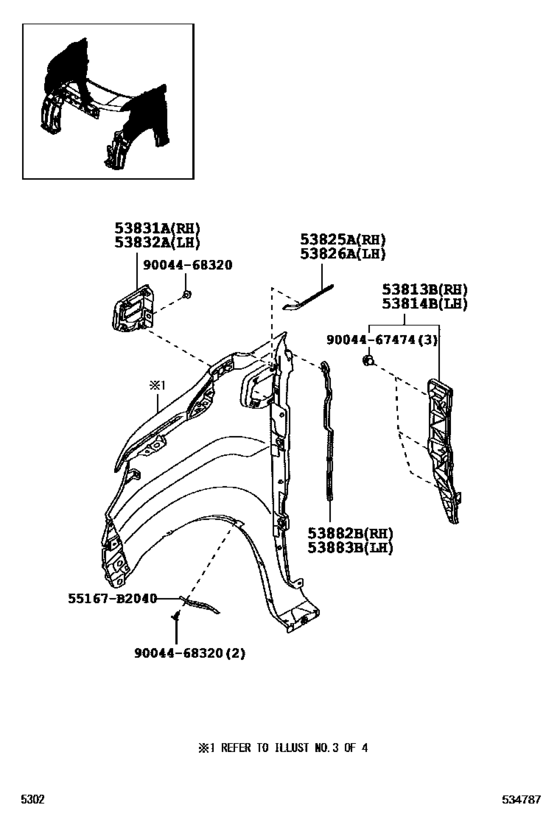 53831A(RH)
53832A(LH)

90044-68320

53825A(RH)
53826A(LH)

53813B(RH)
53814B(LH)

90044-67474(3)

※1

53882B(RH)
53883B(LH)

55167-B2040

90044-68320(2)

※1 REFER TO ILLUST NO.3 OF 4

5302

534787