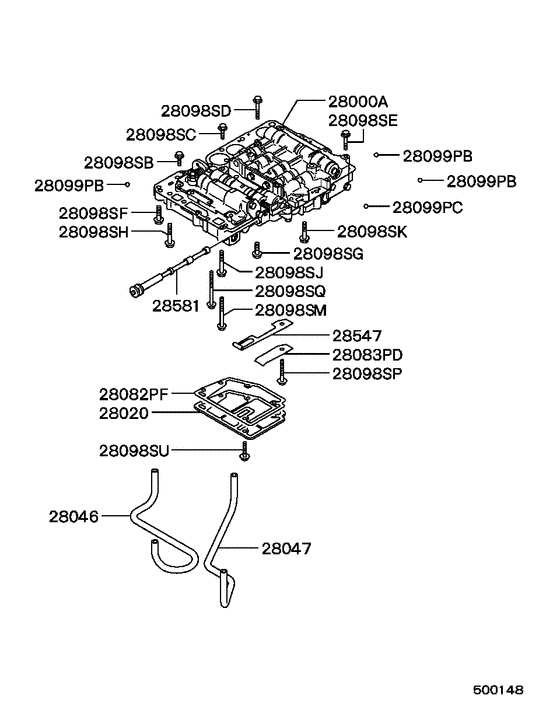 28098SD
28000A
28098SC
28098SE
28098SB
28099PB
28099PB
28099PB
28098SF
28099PC
28098SH
28098SK
28098SG
28098SJ
28098SQ
28581
28098SM
28547
28083PD
28098SP
28082PF
28020
28098SU
28046
28047
500148