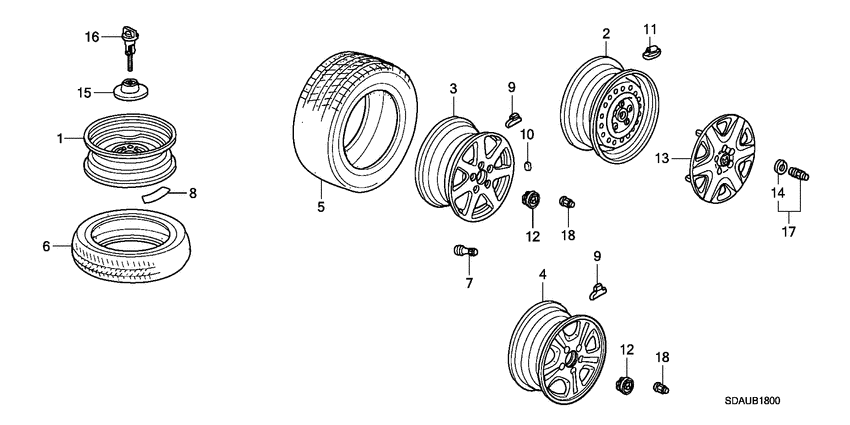 16
15
1
8
6
5
3
9
10
12
18
7
2
11
13
14
17
4
9
12
18
SDAUB1800