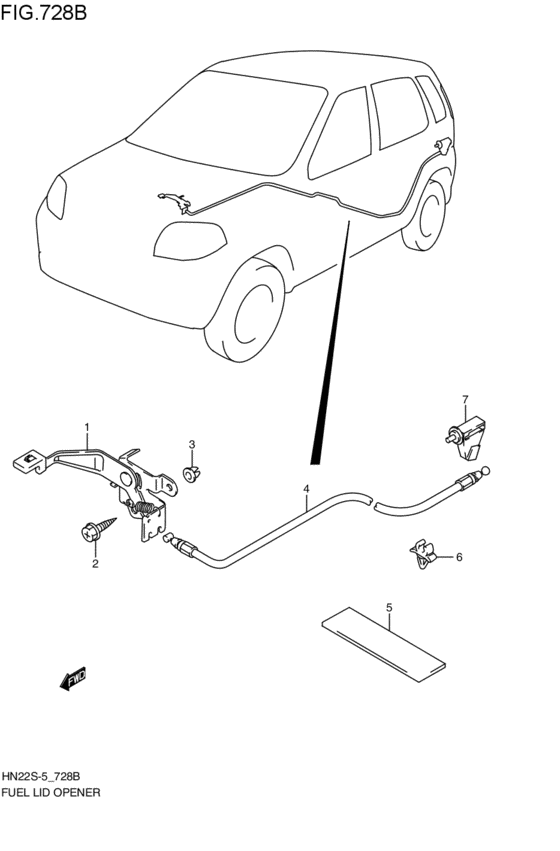 FIG.728B

1
3
7
4
2
6
5
FWD

HN22S-5_728B
FUEL LID OPENER