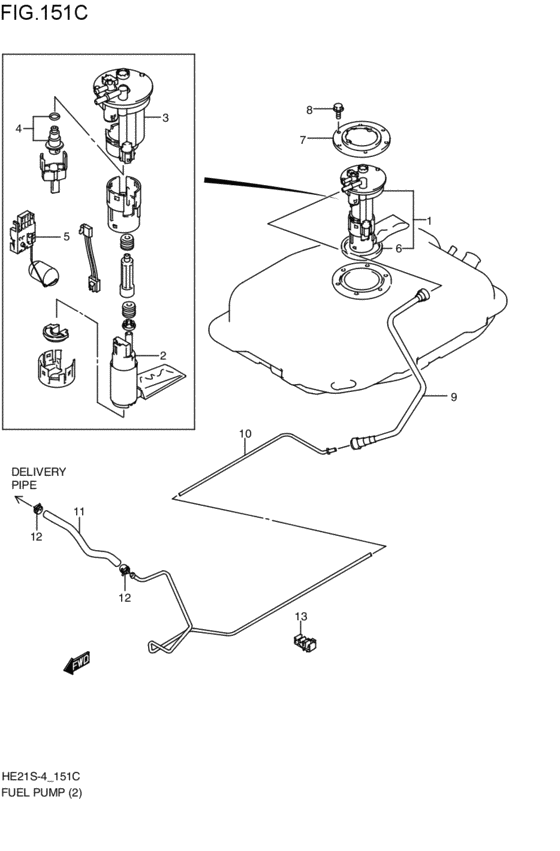 FIG.151C

3

4

5

2

8

7

1

6

9

10

DELIVERY PIPE

11

12

12

13

FWD

HE21S-4_151C
FUEL PUMP (2)