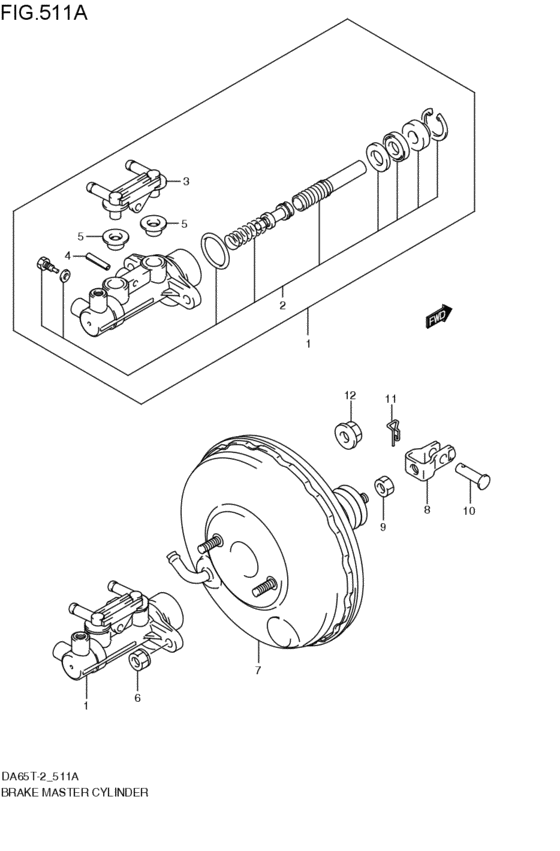 FIG.511A

3
5
5
4
2
1
FWD
12
11
8
10
9
7
1
6

DA65T-2_511A
BRAKE MASTER CYLINDER