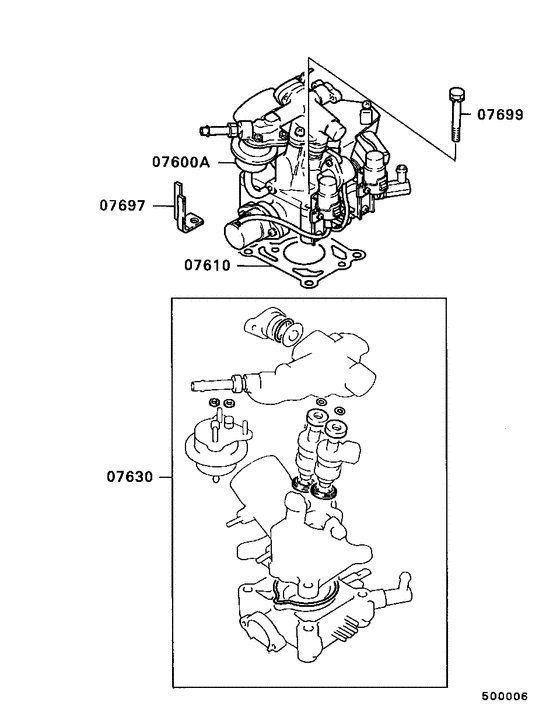 07699

07600A

07697

07610

07630

500006