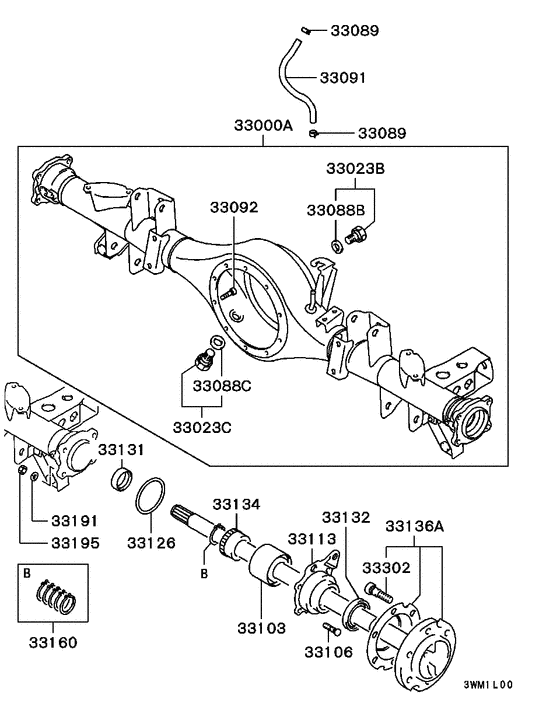 33089
33091
33000A
33089
33023B
33092
33088B
33088C
33023C
33131
33191
33195
33126
33134
B
33132
33113
33136A
33302
B
33160
33103
33106
3WM1L00