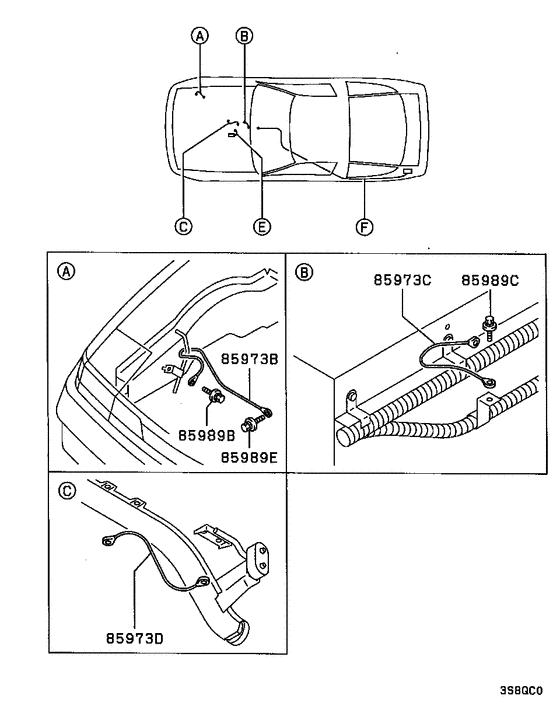 A
B
C
E
F

A
85973B
85989B
85989E

B
85973C
85989C

C
85973D

3S8QC0