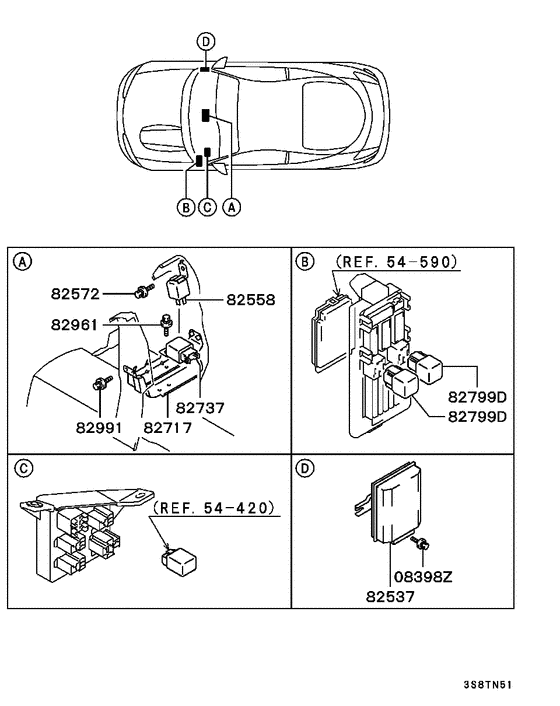 D
B C A

A
82572
82558
82961
82737
82991
82717

B
(REF. 54-590)
82799D
82799D

C
(REF. 54-420)

D
08398Z
82537

3S8TN51