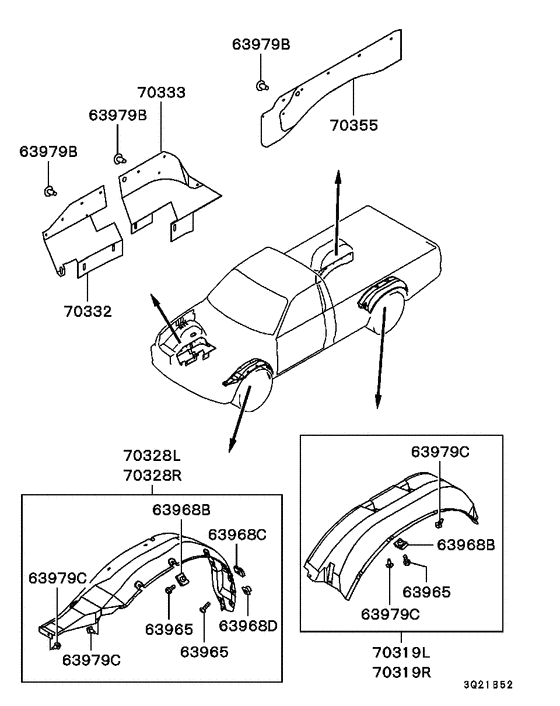 63979B
70333
63979B
63979B
70355
70332
70328L
70328R
63968B
63968C
63979C
63965
63968D
63965
63979C
63979C
63968B
63965
63979C
70319L
70319R
3Q21B52