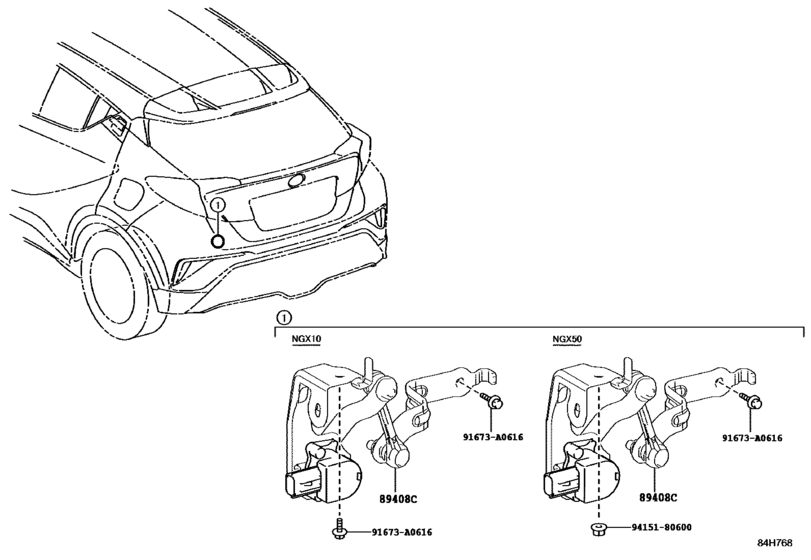 ①

①

NGX10

91673-A0616

89408C

91673-A0616

NGX50

91673-A0616

89408C

94151-80600

84H768