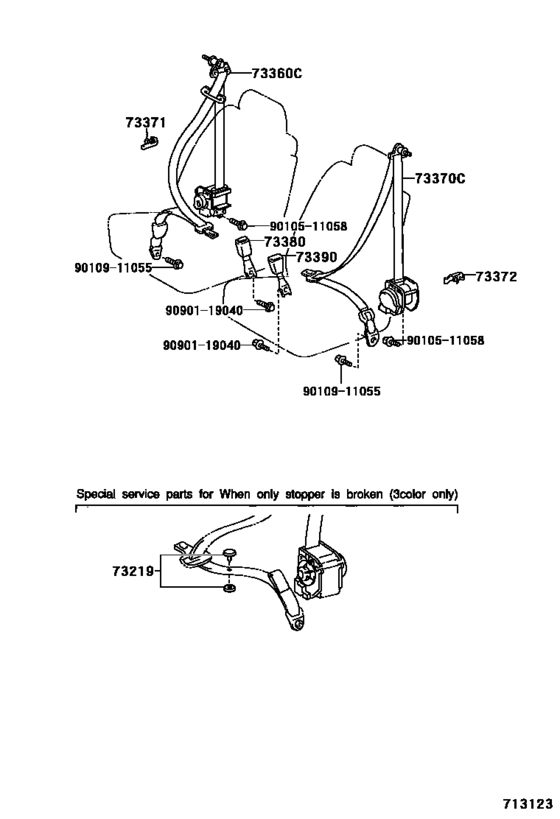 73360C
73371
73370C
90105-11058
73380
73390
90109-11055
73372
90901-19040
90901-19040
90105-11058
90109-11055

Special service parts for When only stopper is broken (3color only)

73219

713123