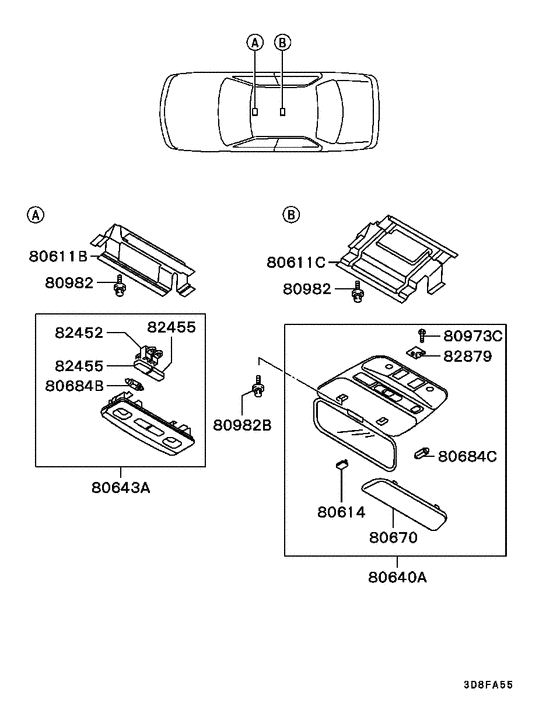 A B

A
80611B
80982
82452
82455
82455
80684B
80643A

B
80611C
80982
80973C
82879
80982B
80684C
80614
80670
80640A

3D8FA55