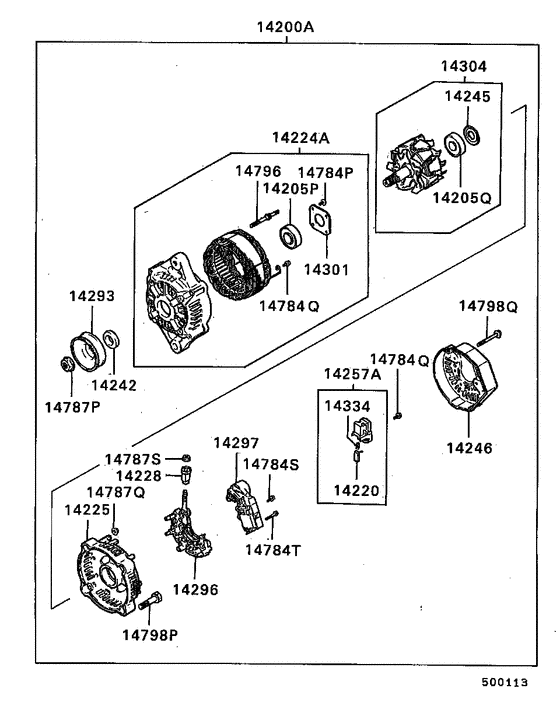 14200A

14304
14245
14205Q

14224A
14796
14784P
14205P
14301
14784Q

14293
14242
14787P

14798Q
14784Q
14257A
14334
14220
14246

14787S
14228
14787Q
14225
14297
14784S
14784T
14296
14798P

500113