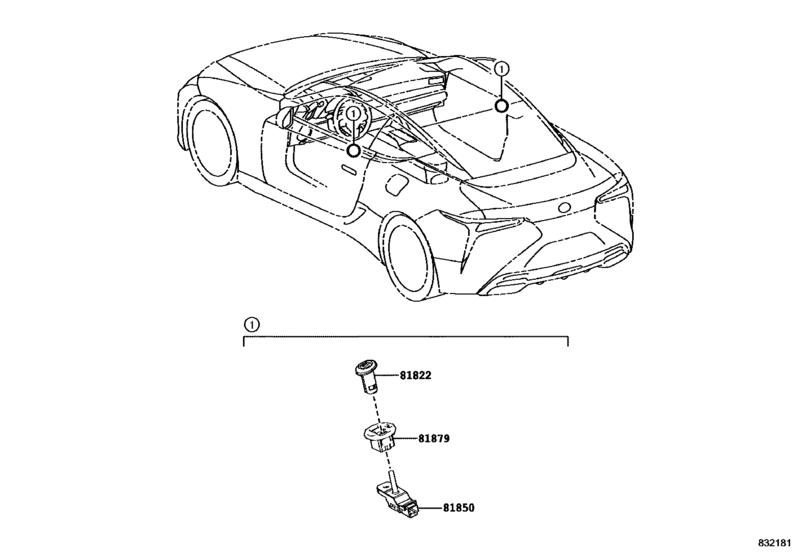 ①
①
①
81822
81879
81850
832181