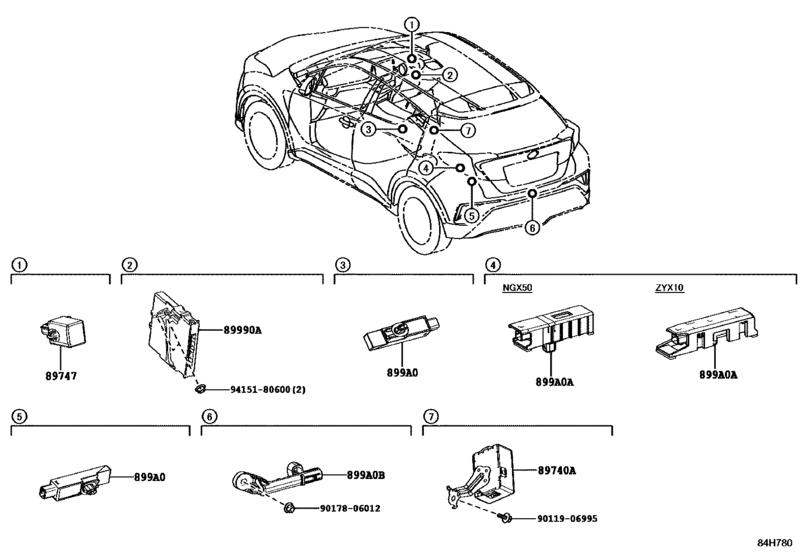 1
2
3
7
4
5
6

1
89747

2
89990A
94151-80600(2)

3
899A0

4
NGX50
899A0A
ZYX10
899A0A

5
899A0

6
899A0B
90178-06012

7
89740A
90119-06995

84H780