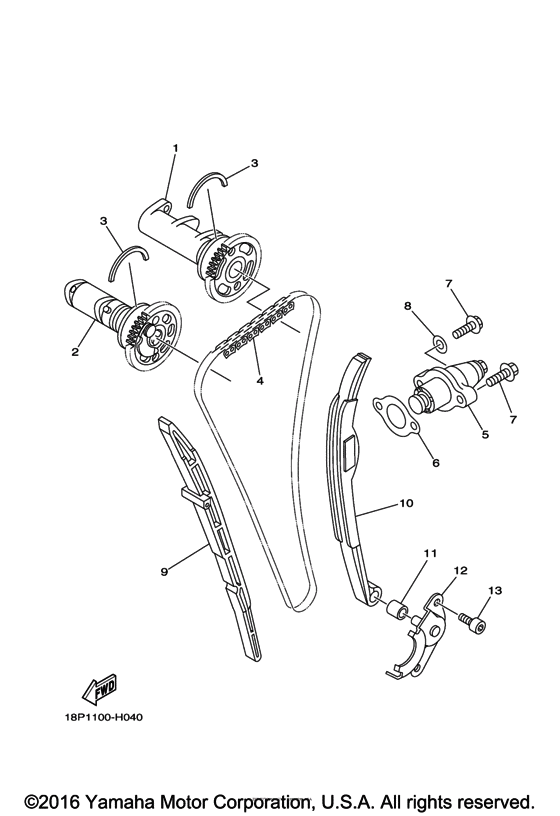 1
3
3
2
4
7
8
7
5
6
10
9
11
12
13
FWD
18P1100-H040

©2016 Yamaha Motor Corporation, U.S.A. All rights reserved.