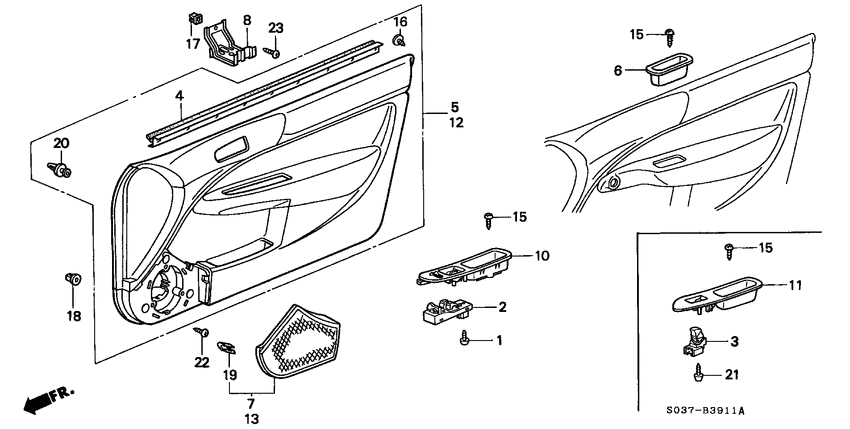 17
8
23
16
4
5
12
20
18
22
19
7
13
FR.
15
6
15
10
2
1
15
11
3
21
S037-B3911A