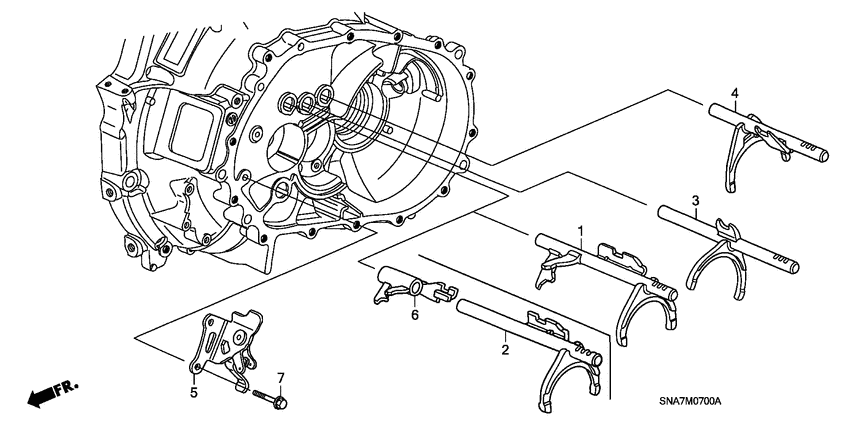 4
3
1
6
2
5
7
FR.
SNA7M0700A