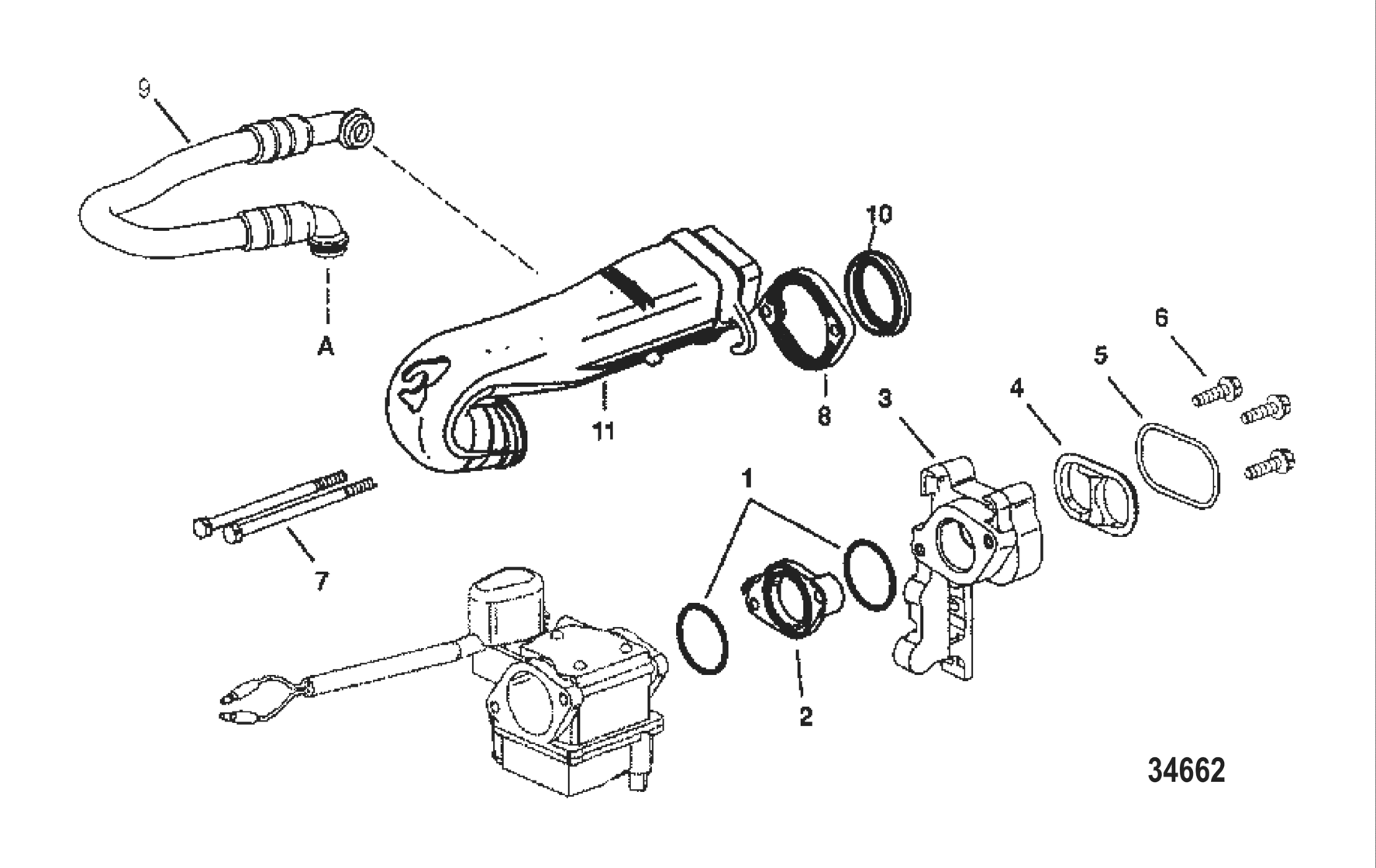 9
10
A
6
5
4
3
8
11
1
7
2
34662