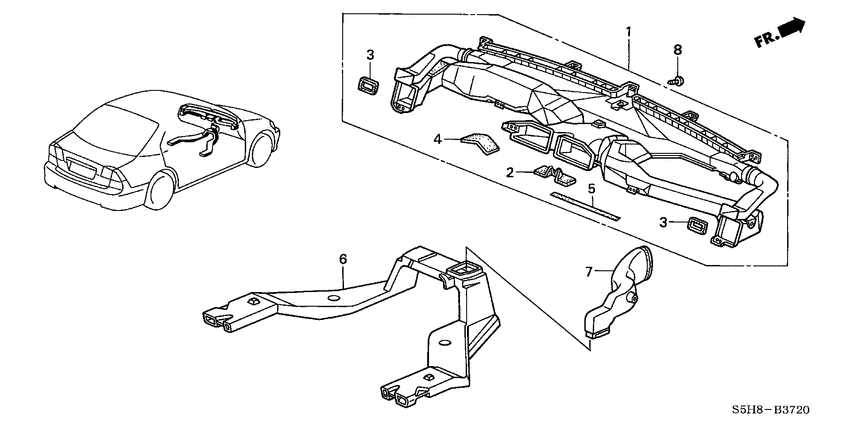 FR.

1
8
3
4
2
5
3
6
7

S5H8－B3720