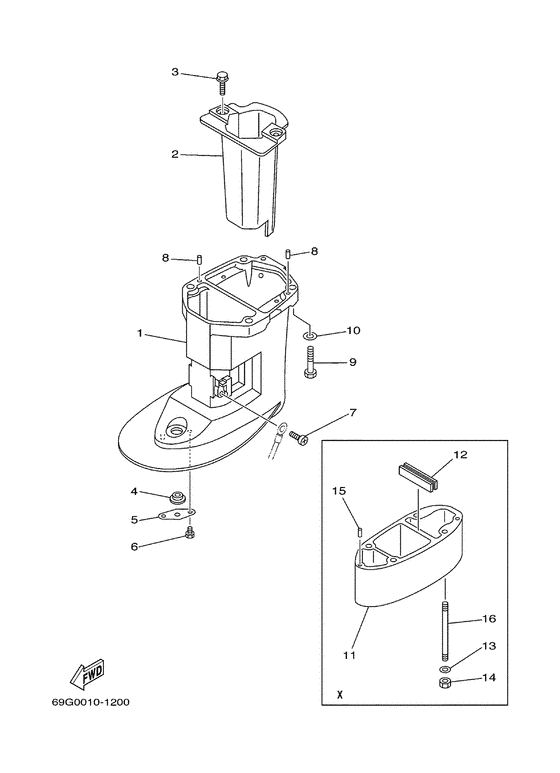 3
2
8
8
1
10
9
7
4
5
6
12
15
16
11
13
14
X
FWD
69G0010-1200