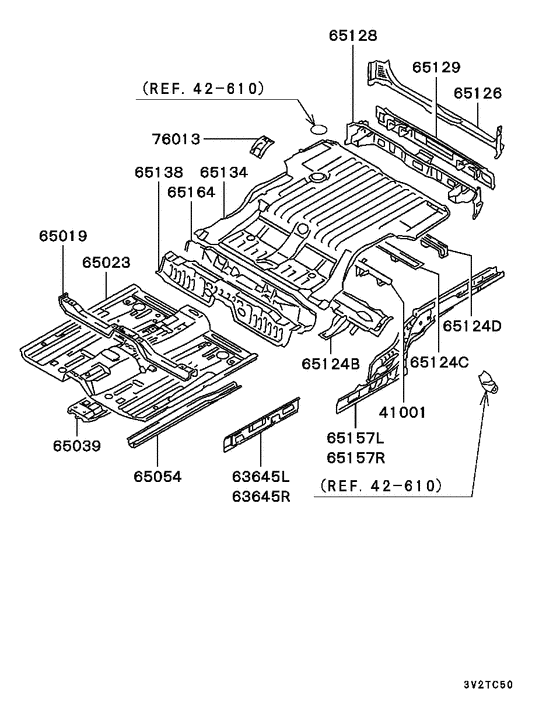 65128

65129

(REF. 42-610)

65126

76013

65138

65134

65164

65019

65023

65124D

65124B

65124C

41001

65039

65157L
65157R

65054

63645L
63645R

(REF. 42-610)

3V2TC50