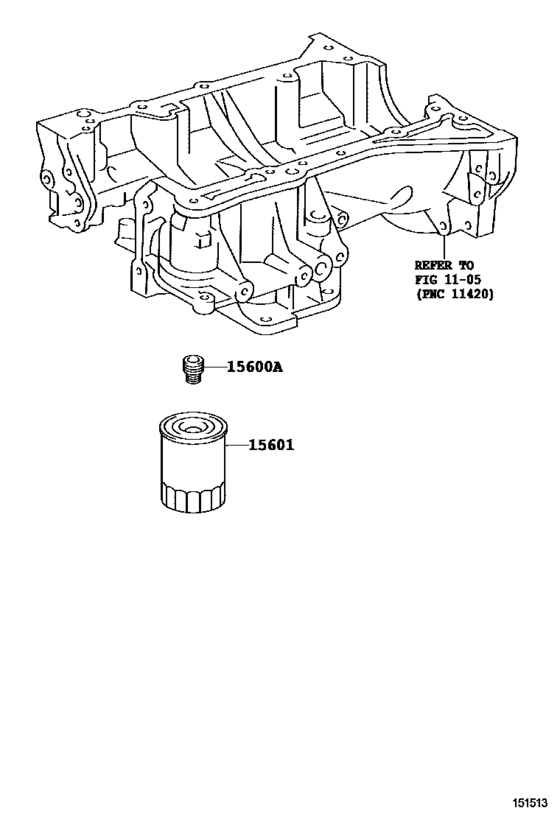 REFER TO
FIG 11-05
(PNC 11420)

15600A

15601

151513