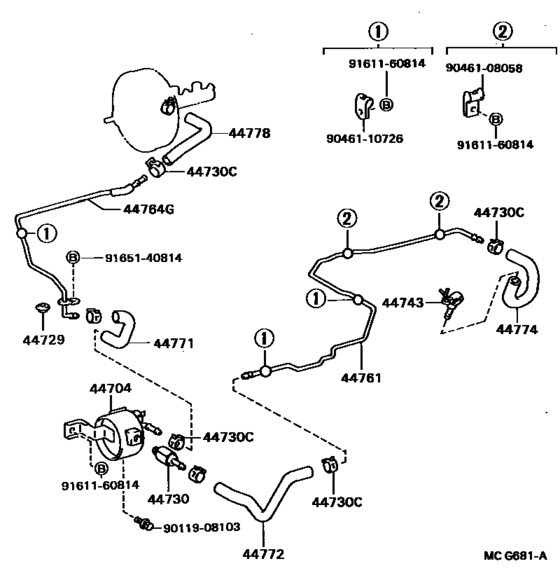 ①
91611-60814
B
90461-10726

②
90461-08058
B
91611-60814

44778
44730C
44764G
①
B 91651-40814
44729
44771

②
②
44730C
①
44743
44774
①
44761

44704
44730C
B
91611-60814
44730
90119-08103
44772
44730C

MC G681-A