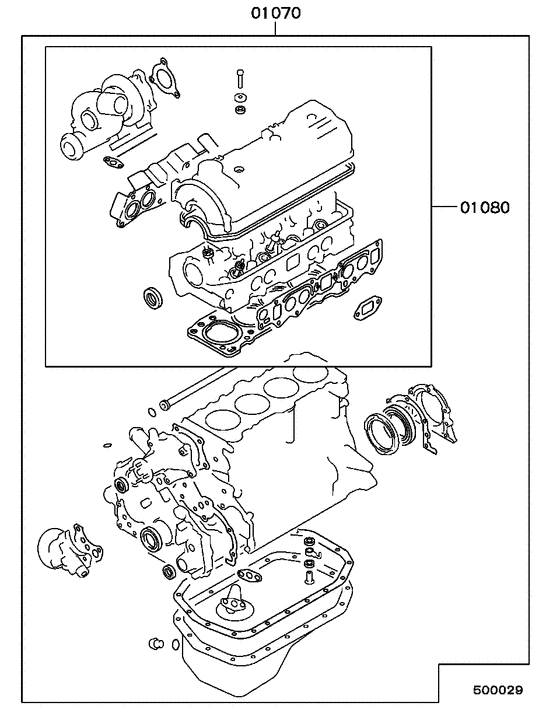 01070

01080

500029