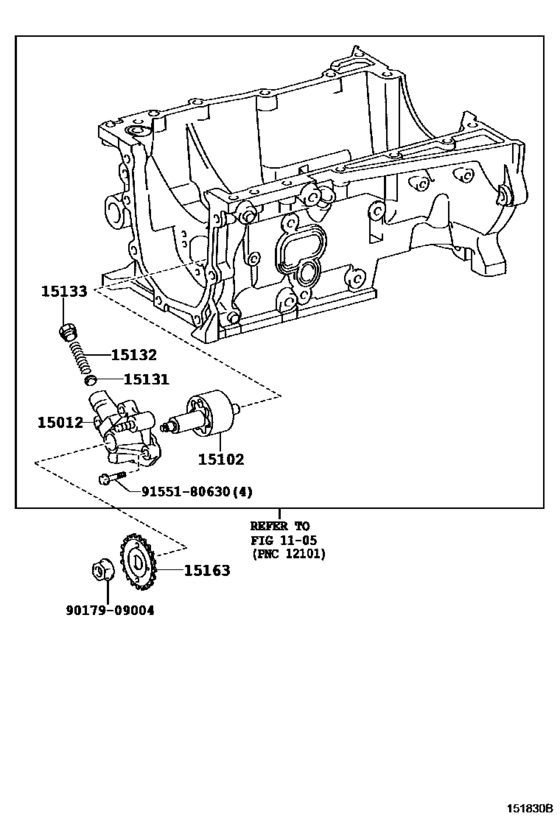 15133

15132

15131

15012

15102

91551-80630(4)

REFER TO
FIG 11-05
(PNC 12101)

15163

90179-09004

151830B