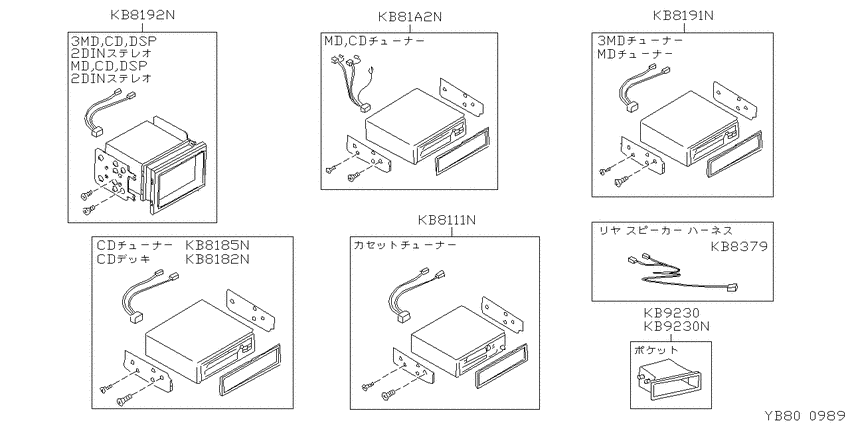 KB8192N

3MD,CD,DSP
2DINステレオ
MD,CD,DSP
2DINステレオ

KB81A2N

MD,CDチューナー

KB8191N

3MDチューナー
MDチューナー

CDチューナー KB8185N
CDデッキ KB8182N

KB8111N

カセットチューナー

リヤ スピーカー ハーネス
KB8379

KB9230
KB9230N

ポケット

YB80 0989