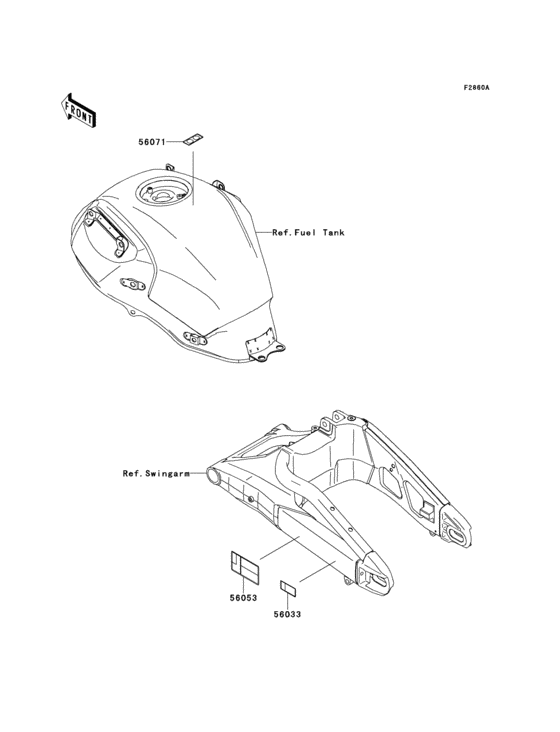 F2860A

FRONT

56071

Ref.Fuel Tank

Ref.Swingarm

56053

56033