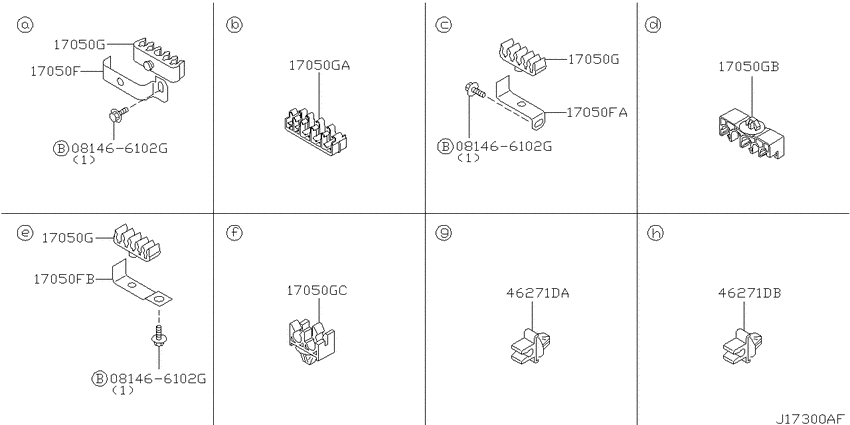 a
17050G
17050F
B 08146-6102G
(1)

b
17050GA

c
17050G
17050FA
B 08146-6102G
(1)

d
17050GB

e
17050G
17050FB
B 08146-6102G
(1)

f
17050GC

g
46271DA

h
46271DB

J17300AF