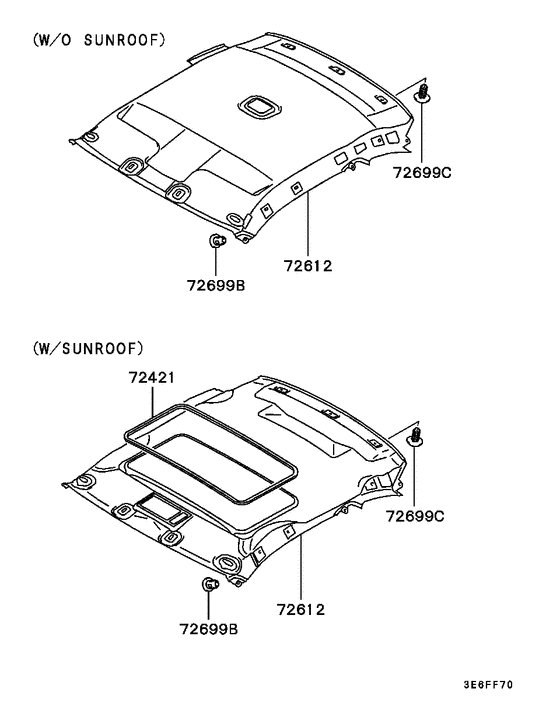 (W/O SUNROOF)

72699C

72612

72699B

(W/SUNROOF)

72421

72699C

72612

72699B

3E6FF70