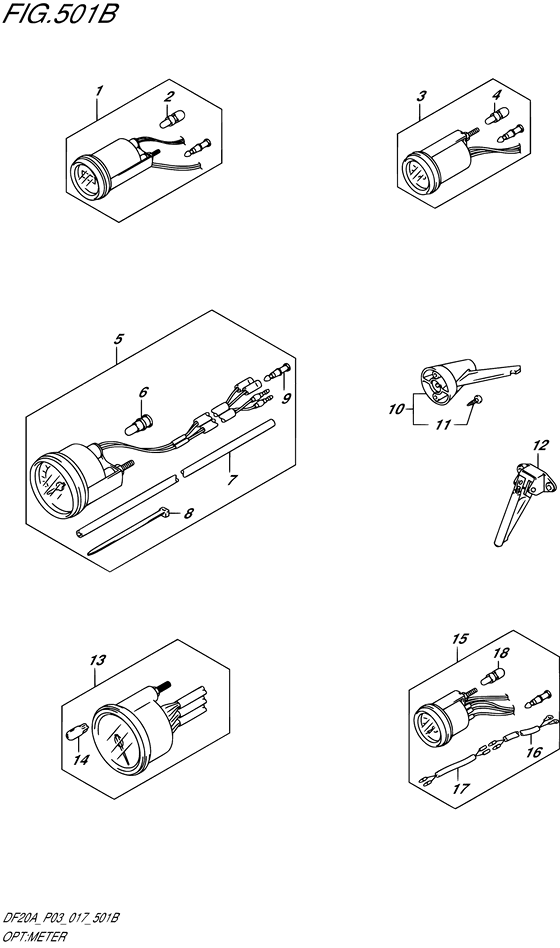 FIG.501B

1
2
3
4
5
6
9
7
8
10
11
12
13
14
15
18
16
17

DF20A_P03_017_501B
OPT:METER