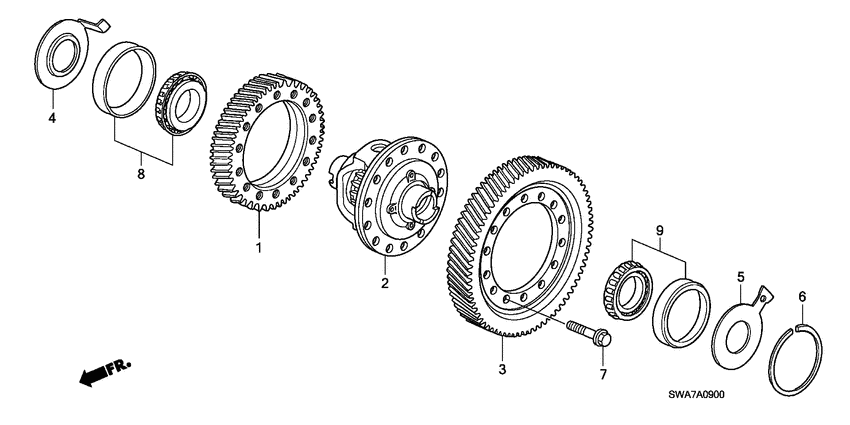 4
8
1
2
9
5
6
3
7
FR.
SWA7A0900