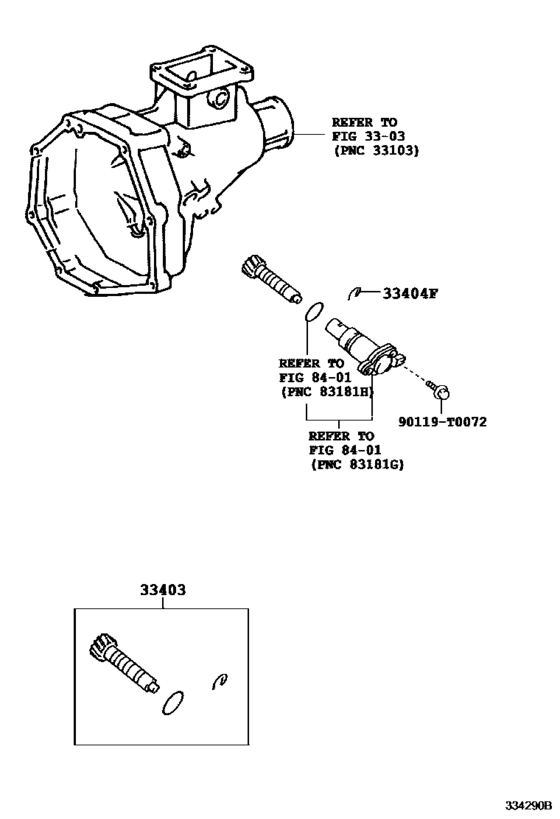 REFER TO
FIG 33-03
(PNC 33103)

33404F

REFER TO
FIG 84-01
(PNC 83181H)

90119-T0072

REFER TO
FIG 84-01
(PNC 83181G)

33403

334290B