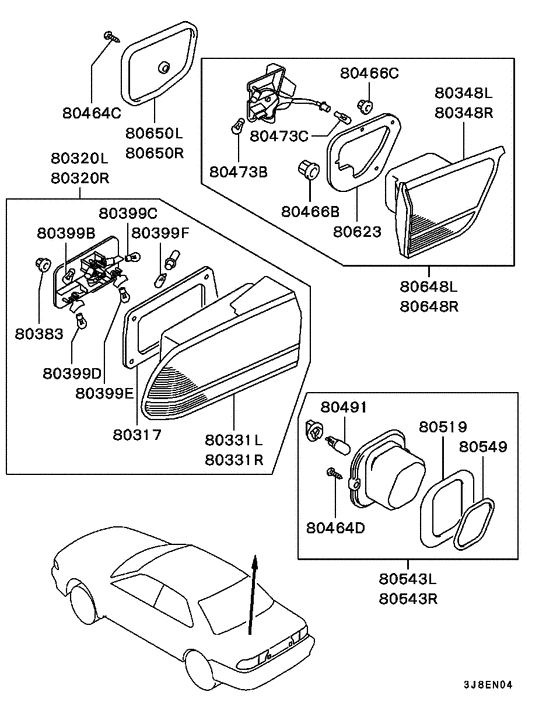 80464C
80650L
80650R
80466C
80348L
80348R
80473C
80473B
80466B
80623
80648L
80648R
80320L
80320R
80399C
80399B
80399F
80383
80399D
80399E
80317
80331L
80331R
80491
80519
80549
80464D
80543L
80543R
3J8EN04