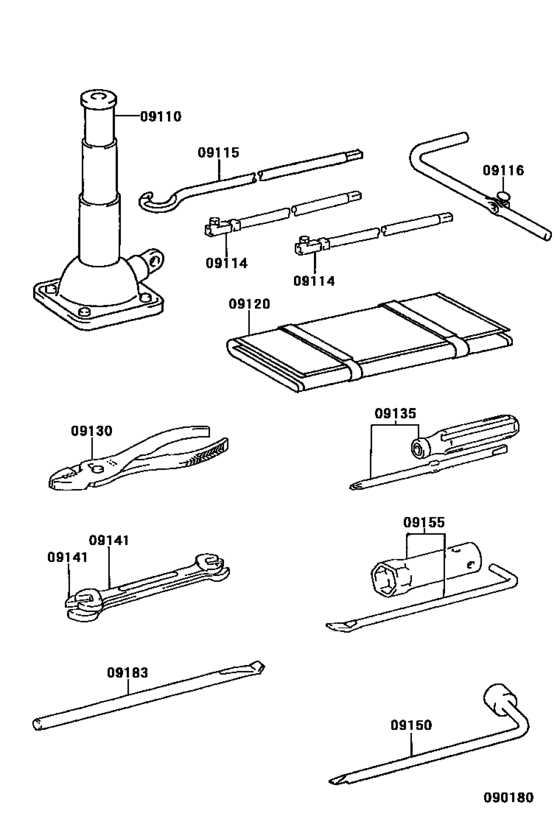 09110
09115
09116
09114
09114
09120
09130
09135
09141
09141
09155
09183
09150
090180