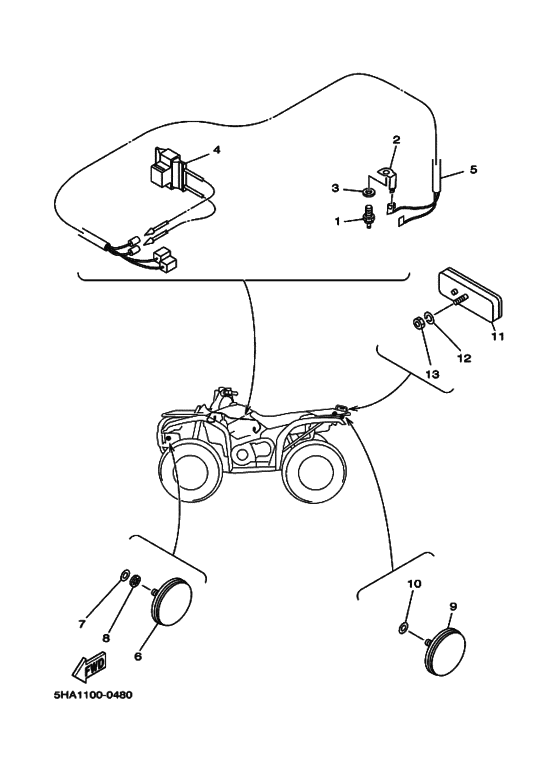 4
2
5
3
1
11
12
13
10
9
7
8
6
FWD
5HA1100-0480