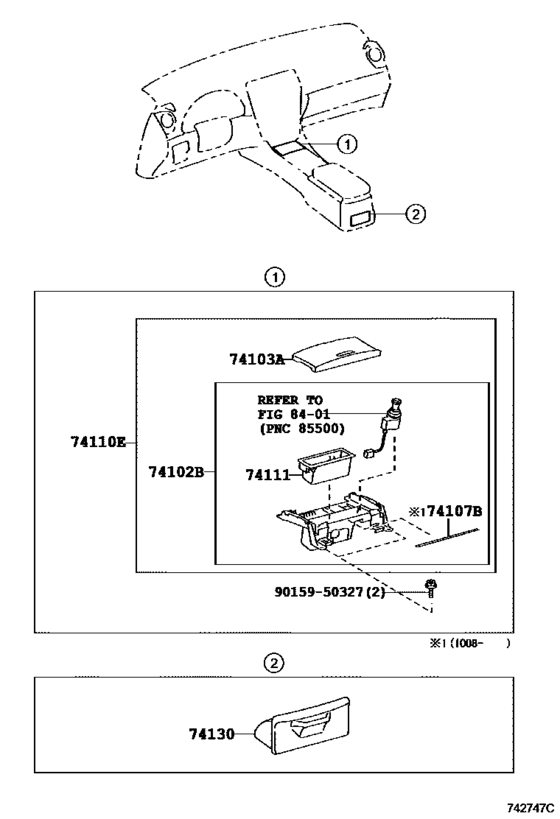 1

2

1

74103A

REFER TO FIG 84-01 (PNC 85500)

74110E

74102B

74111

※174107B

90159-50327(2)

※1(1008- )

2

74130

742747C