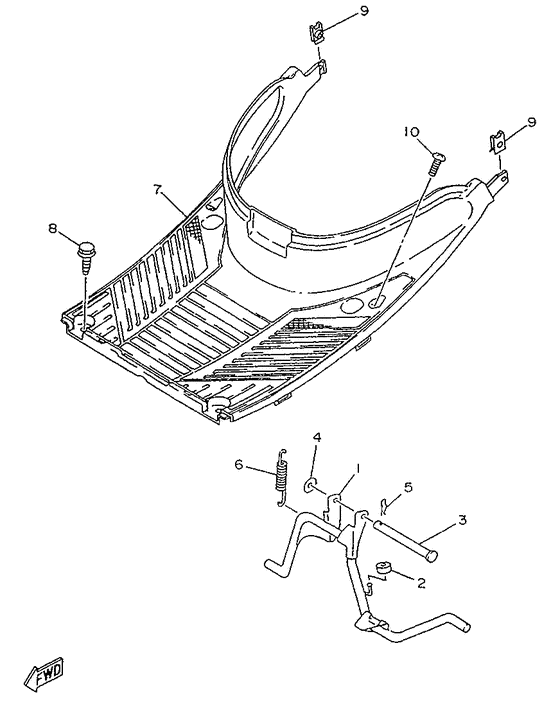 9
10
9
7
8
4
6
1
5
3
2
FWD