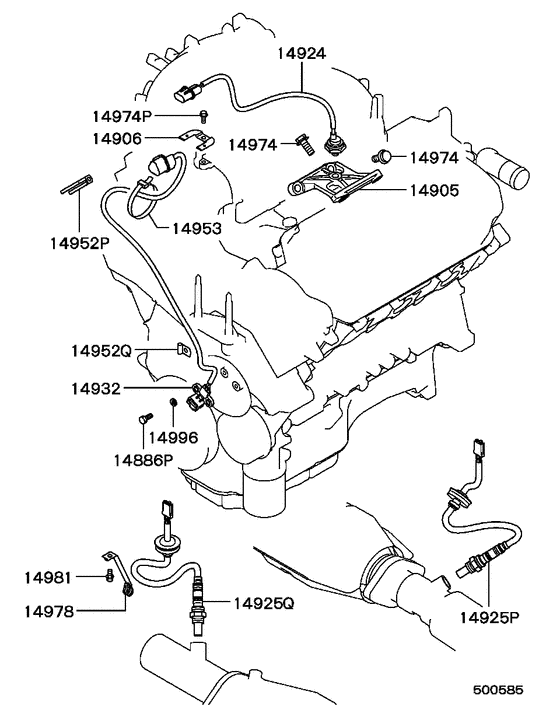 14924
14974P
14906
14974
14974
14905
14953
14952P
14952Q
14932
14996
14886P
14981
14978
14925Q
14925P
500585