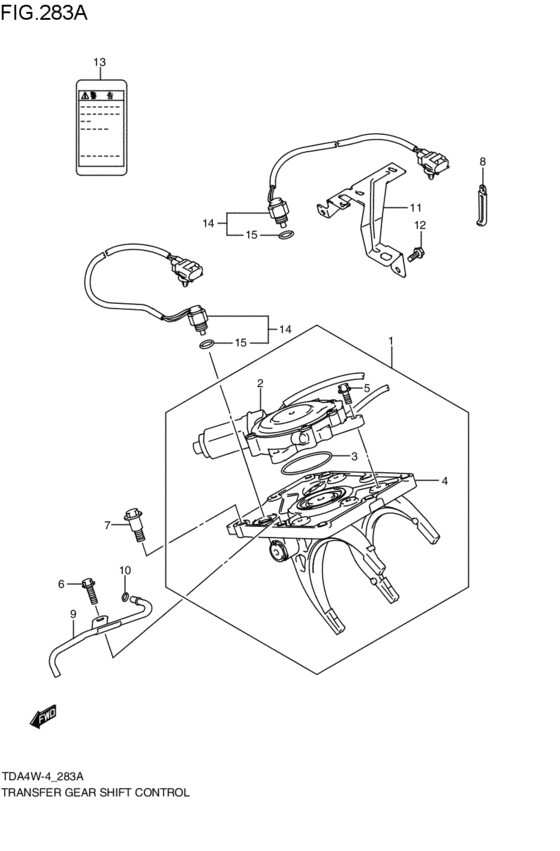 FIG.283A

13

8

11

12

14

15

14

15

1

2

5

3

4

7

10

6

9

FWD

TDA4W-4_283A
TRANSFER GEAR SHIFT CONTROL