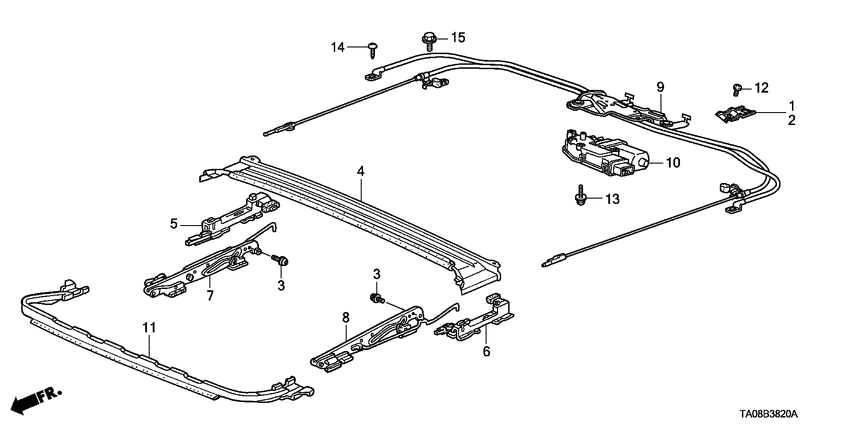 14
15
9
12
1
2
10
13
4
5
7
3
3
8
6
11
FR.
TA08B3820A