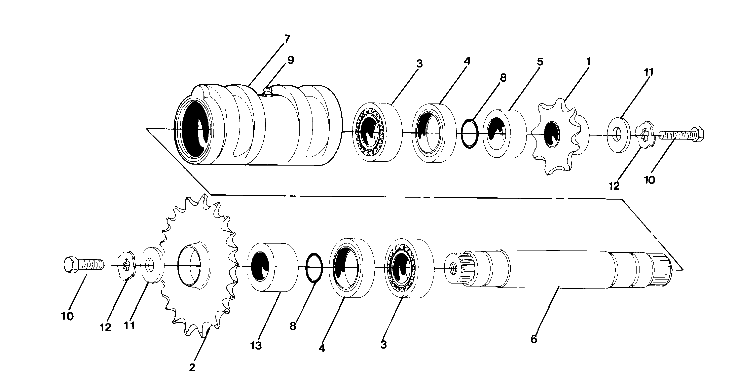 7
9
3
4
8
5
1
11
12
10
10
12
11
2
13
8
4
3
6