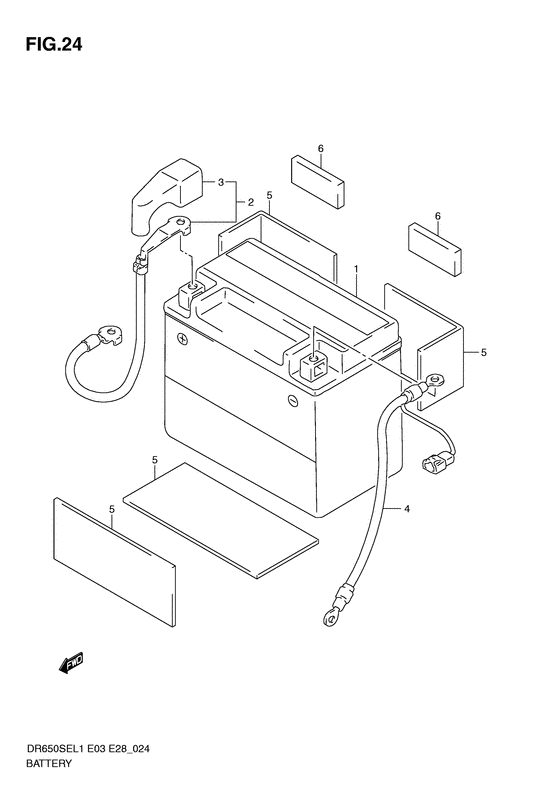 FIG.24

6
3
2
5
6
1
5
5
4
5

FWD

DR650SEL1 E03 E28_024
BATTERY