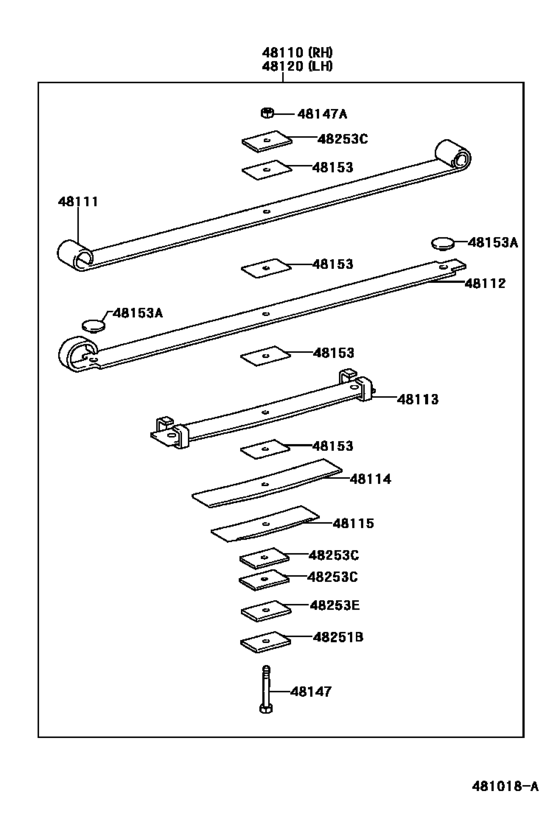 48110 (RH)
48120 (LH)

48147A
48253C
48153
48111
48153A
48153
48112
48153A
48153
48113
48153
48114
48115
48253C
48253C
48253E
48251B
48147

481018-A