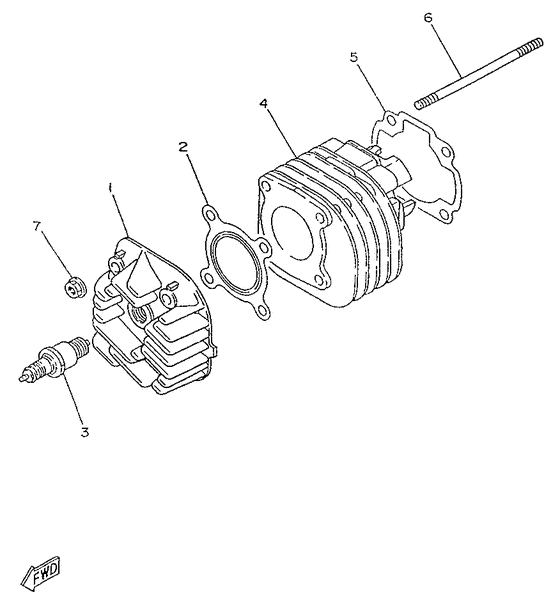 6
5
4
2
1
7
3
FWD