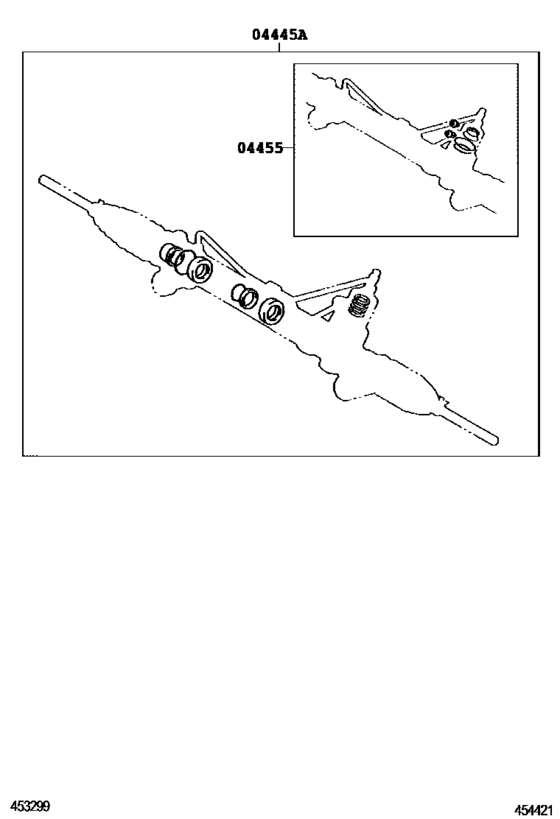 04445A

04455

453299

454421