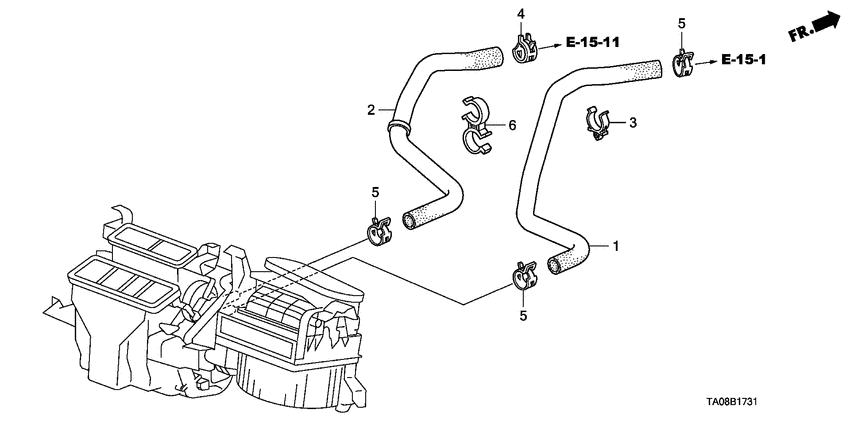 4
E-15-11
5
E-15-1
FR.
2
6
3
5
1
5
TA08B1731